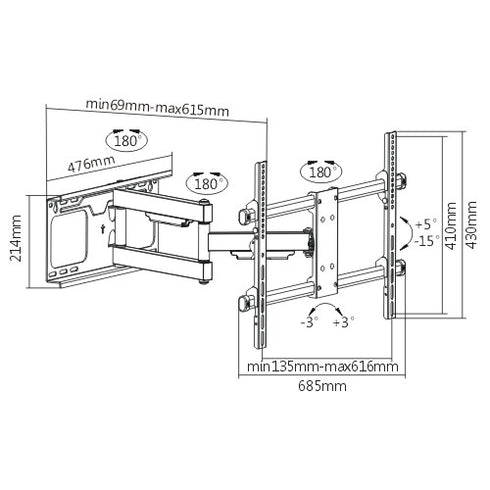 min69mm-max615mm

180°

476mm

180°

180°

214mm

+5°
-15°

410mm

430mm

-3°
+3°

min135mm-max616mm

685mm